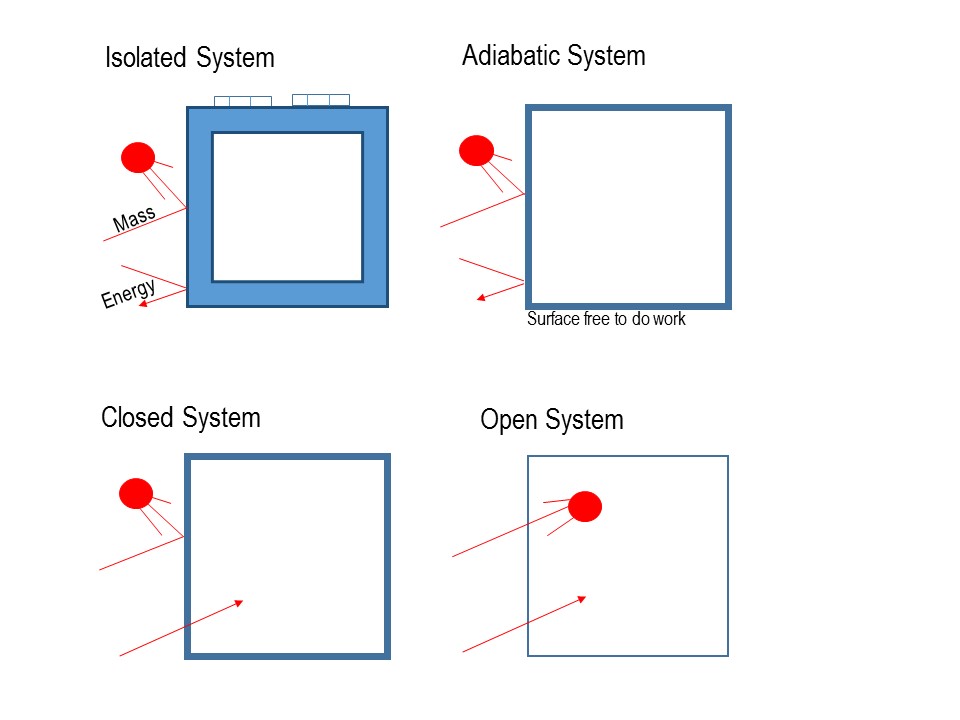 Isolated System

Mass

Energy

Adiabatic System

Surface free to do work

Closed System

Open System